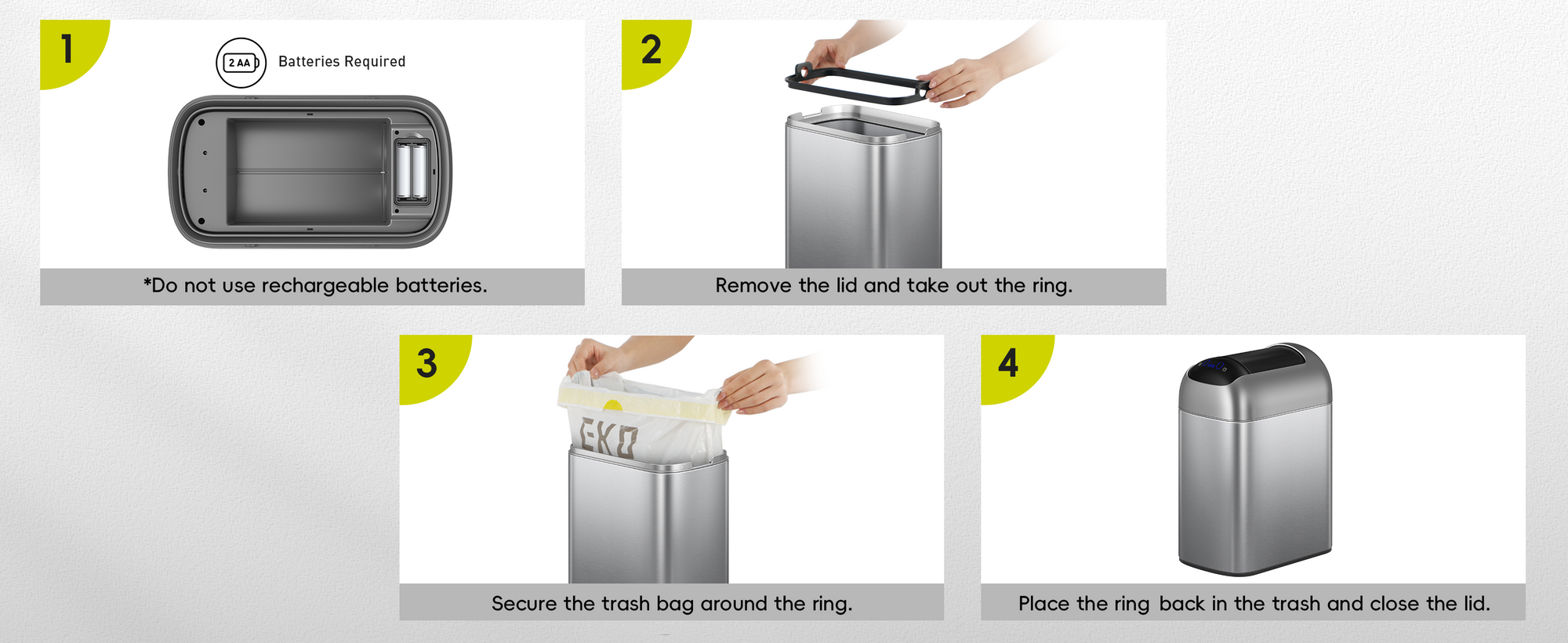 1

2 AA

Batteries Required

*Do not use rechargeable batteries.

2

Remove the lid and take out the ring.

3

EKO

Secure the trash bag around the ring.

4

Place the ring back in the trash and close the lid.