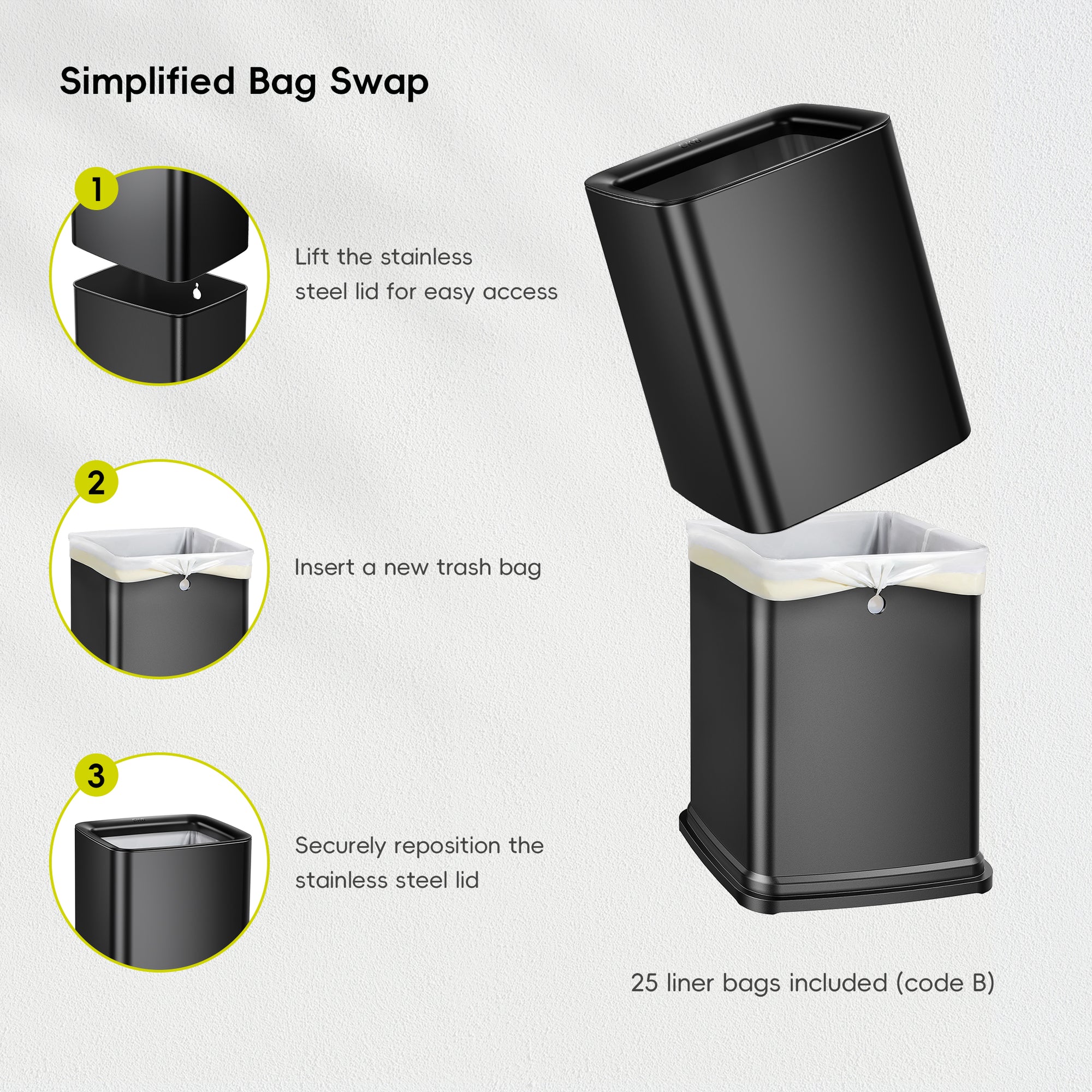 Simplified Bag Swap

1

Lift the stainless steel lid for easy access

2

Insert a new trash bag

3

Securely reposition the stainless steel lid

25 liner bags included (code B)