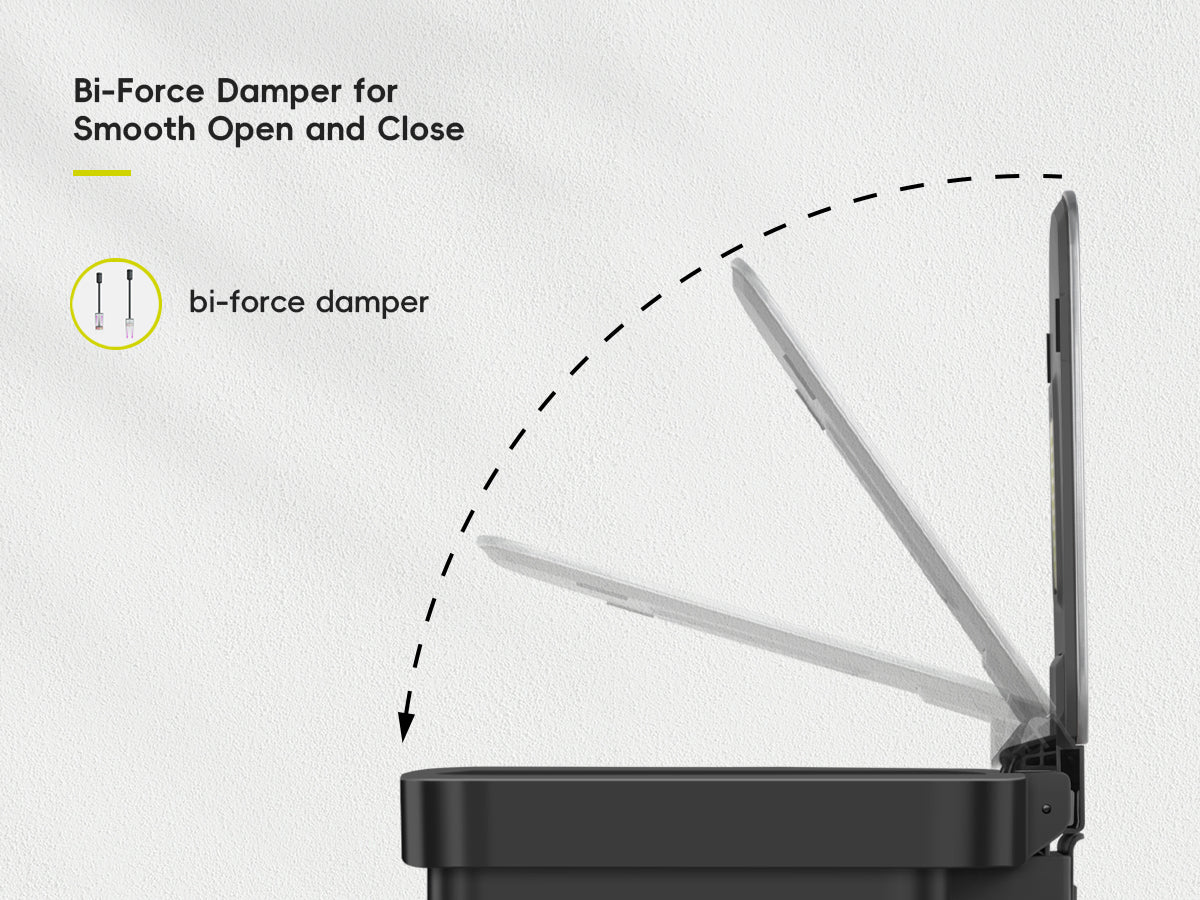 Bi-Force Damper for Smooth Open and Close

bi-force damper