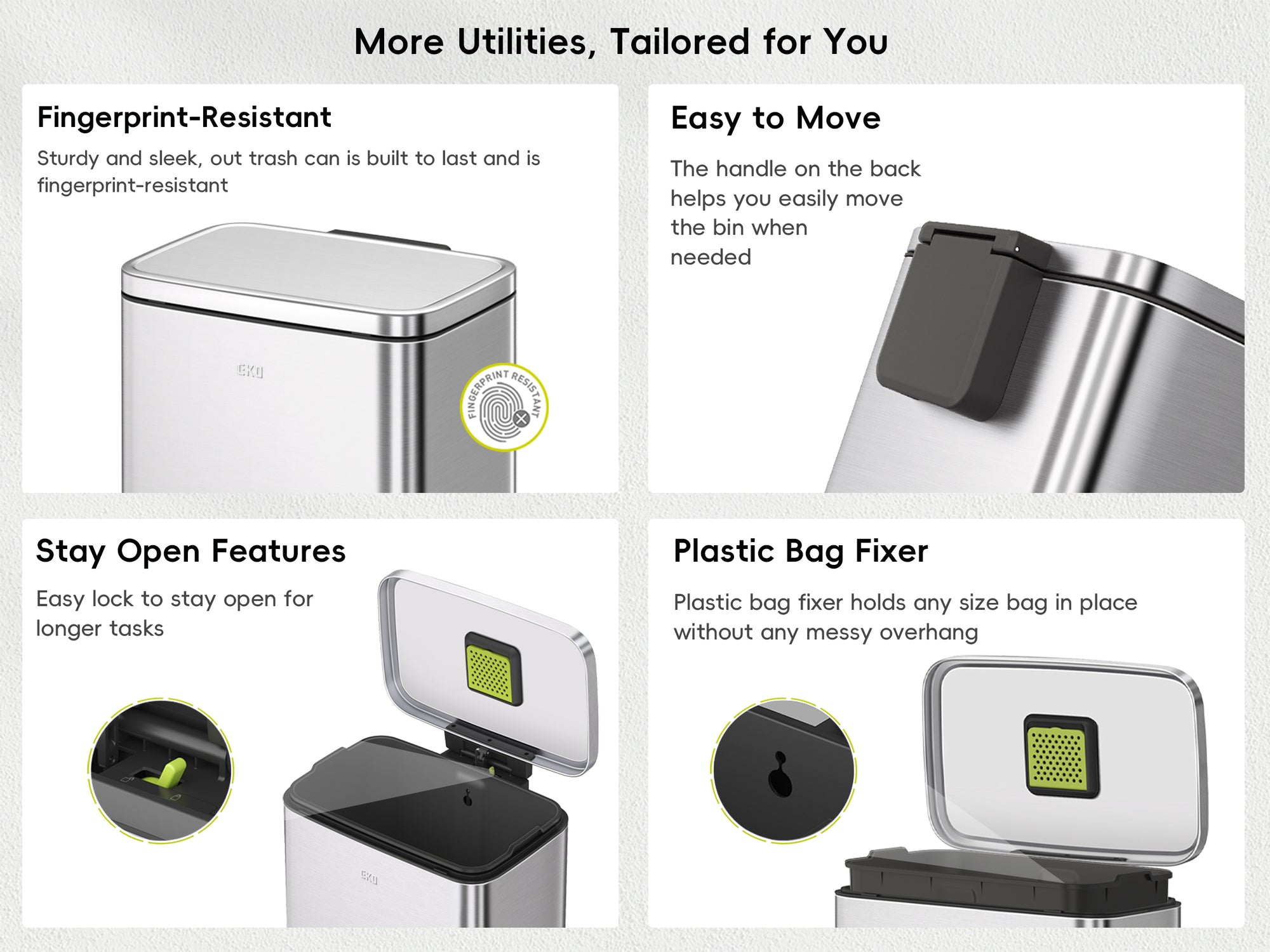 More Utilities, Tailored for You

Fingerprint-Resistant

Sturdy and sleek, out trash can is built to last and is fingerprint-resistant

EKO

FINGERPRINT RESISTANT

Easy to Move

The handle on the back helps you easily move the bin when needed

Stay Open Features

Easy lock to stay open for longer tasks

EKO

Plastic Bag Fixer

Plastic bag fixer holds any size bag in place without any messy overhang