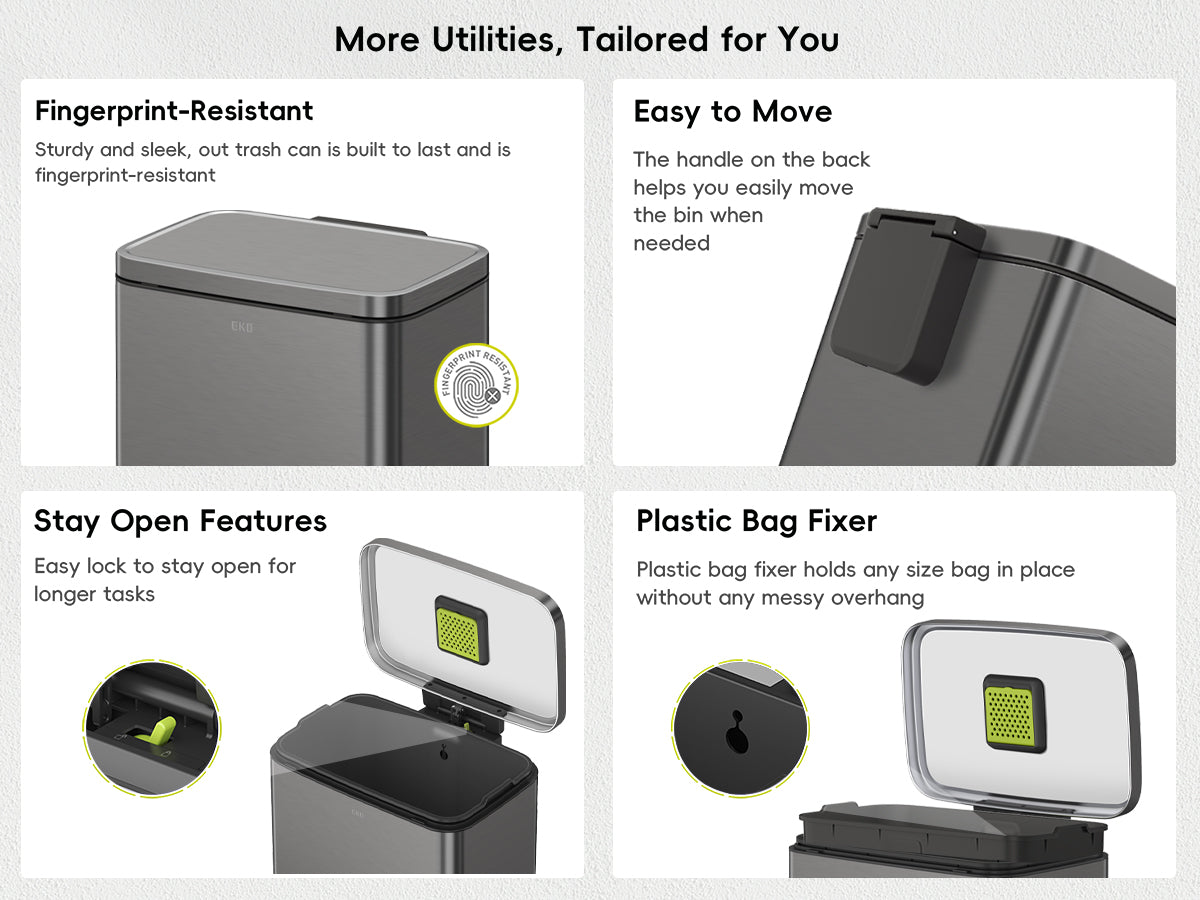 More Utilities, Tailored for You

Fingerprint-Resistant

Sturdy and sleek, out trash can is built to last and is fingerprint-resistant

EKO

FINGERPRINT RESISTANT

Easy to Move

The handle on the back helps you easily move the bin when needed

Stay Open Features

Easy lock to stay open for longer tasks

EKO

Plastic Bag Fixer

Plastic bag fixer holds any size bag in place without any messy overhang