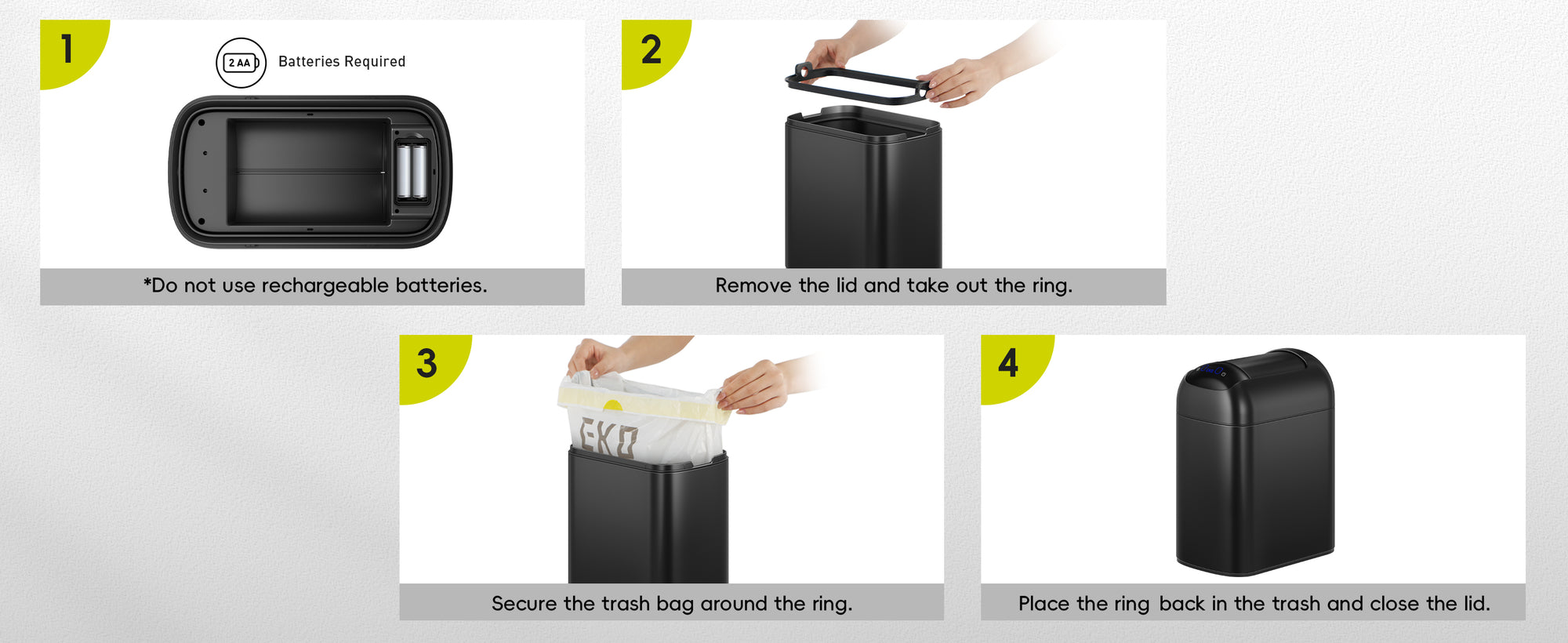 1

2 AA

Batteries Required

*Do not use rechargeable batteries.

2

Remove the lid and take out the ring.

3

EKO

Secure the trash bag around the ring.

4

Place the ring back in the trash and close the lid.