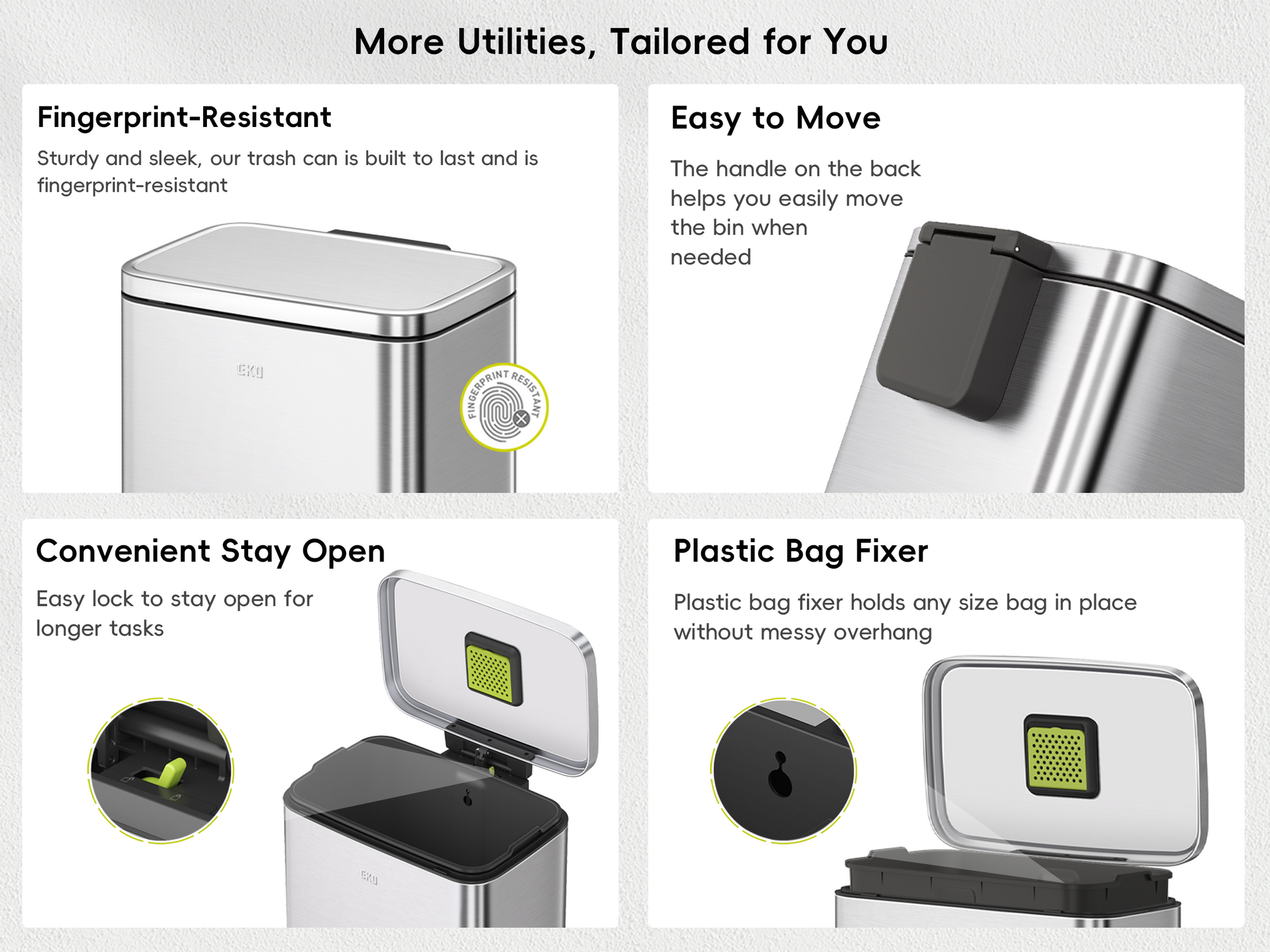 More Utilities, Tailored for You

Fingerprint-Resistant

Sturdy and sleek, our trash can is built to last and is fingerprint-resistant

EKO

FINGERPRINT RESISTANT

Easy to Move

The handle on the back helps you easily move the bin when needed

Convenient Stay Open

Easy lock to stay open for longer tasks

EKO

Plastic Bag Fixer

Plastic bag fixer holds any size bag in place without messy overhang