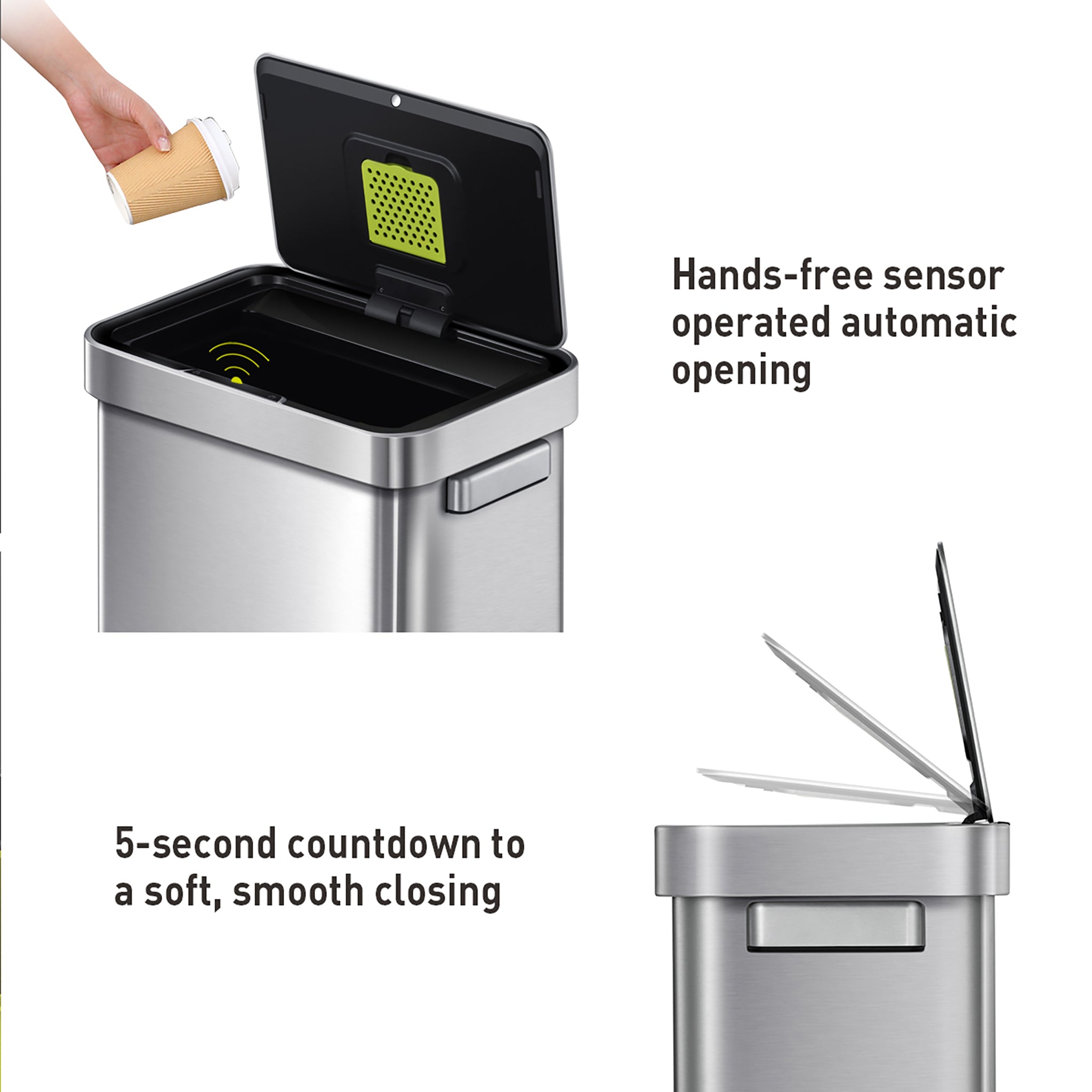 Hands-free sensor operated automatic opening

5-second countdown to a soft, smooth closing