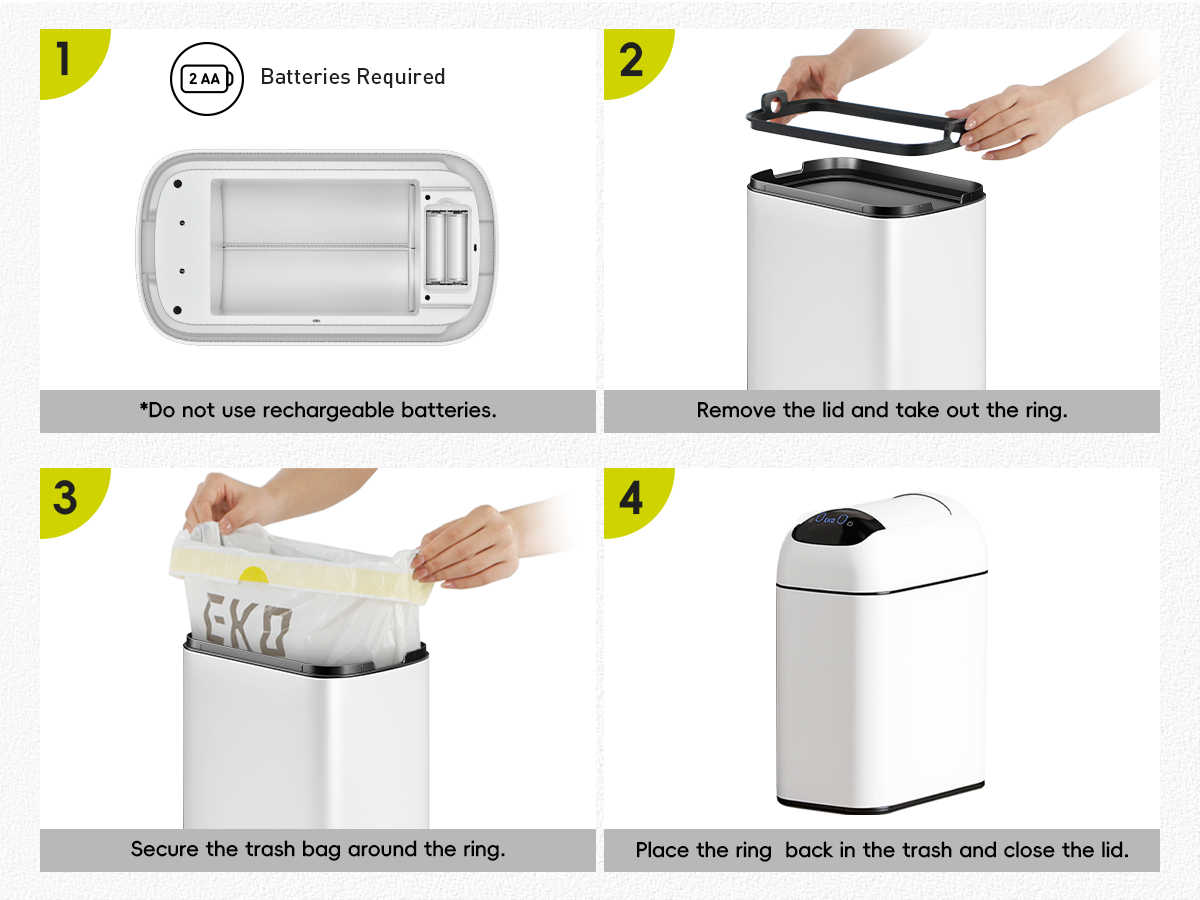 1

2 AA

Batteries Required

*Do not use rechargeable batteries.

2

Remove the lid and take out the ring.

3

EKO

Secure the trash bag around the ring.

4

EKO

Place the ring back in the trash and close the lid.